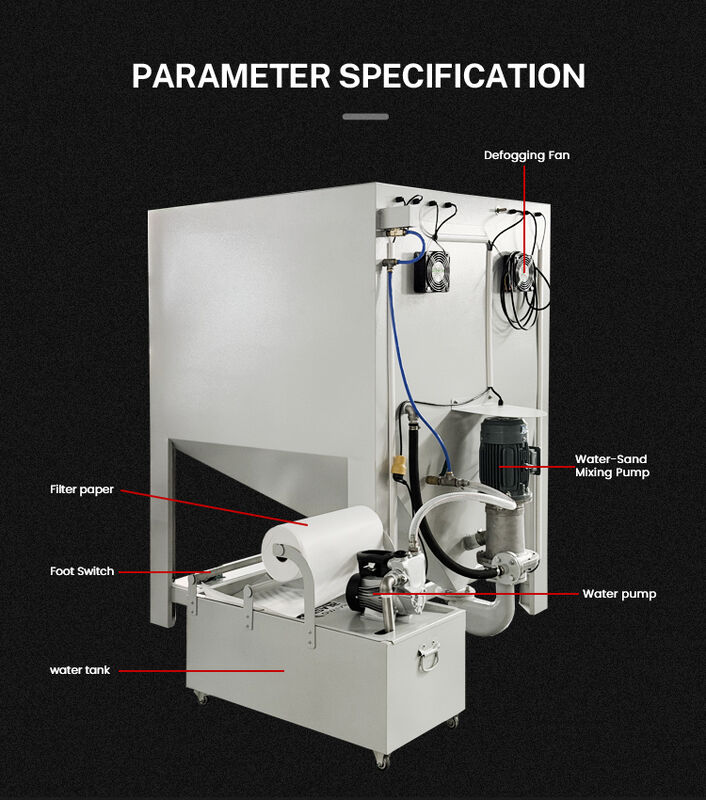 PARAMETER SPECIFICATION

Defogging Fan

Water-Sand Mixing Pump

Filter paper

Foot Switch

Water pump

water tank